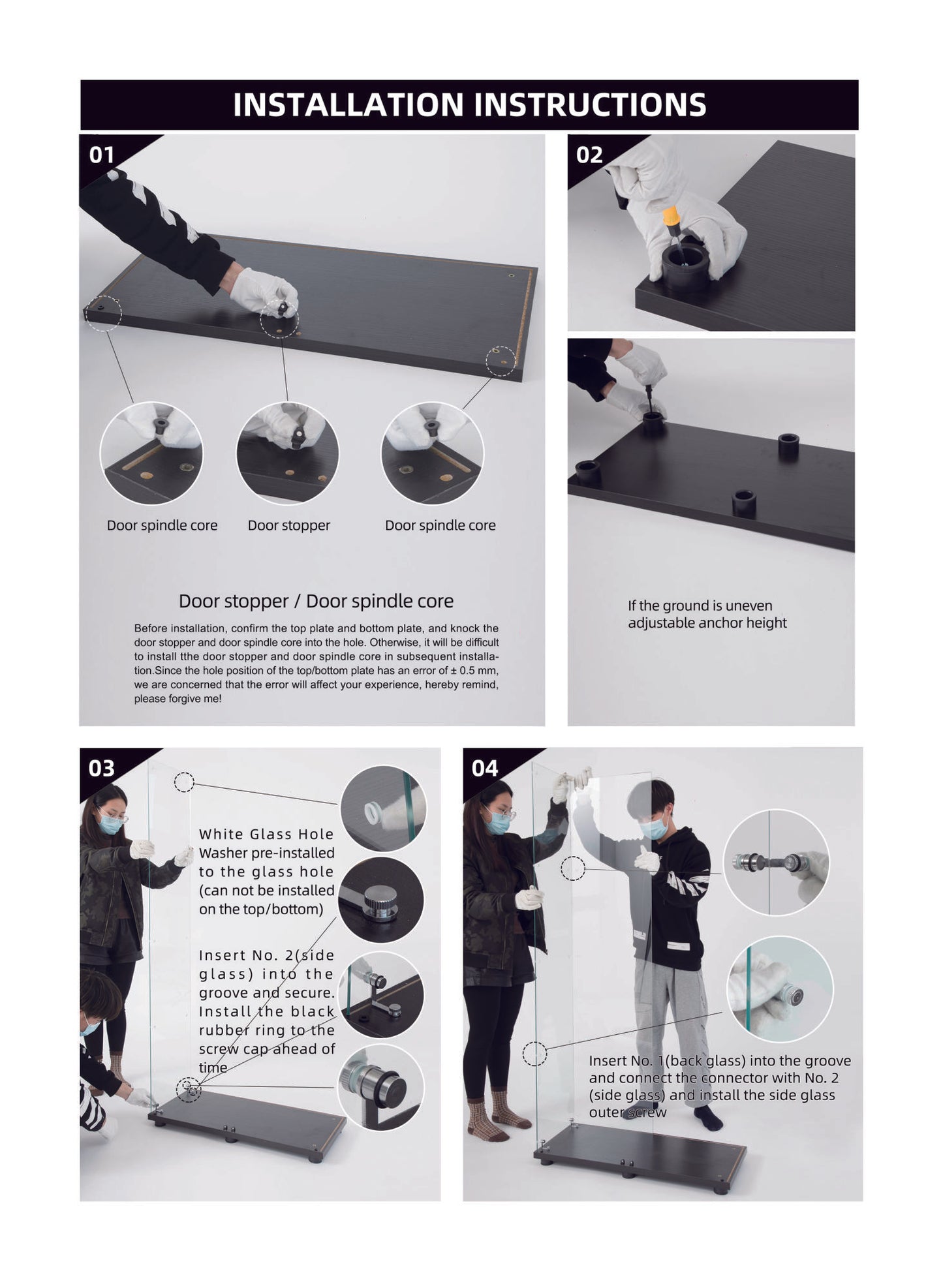 INSTALLATION INSTRUCTIONS

01

Door spindle core

Door stopper

Door spindle core

Door stopper / Door spindle core

Before installation, confirm the top plate and bottom plate, and knock the door stopper and door spindle core into the hole. Otherwise, it will be difficult to install tthe door stopper and door spindle core in subsequent installation.Since the hole position of the top/bottom plate has an error of ± 0.5 mm, we are concerned that the error will affect your experience, hereby remind, please forgive me!

02

If the ground is uneven adjustable anchor height

03

White Glass Hole Washer pre-installed to the glass hole (can not be installed on the top/bottom)

Insert No. 2(side glass) into the groove and secure. Install the black rubber ring to the screw cap ahead of time

04

Insert No. 1(back glass) into the groove and connect the connector with No. 2 (side glass) and install the side glass outer screw