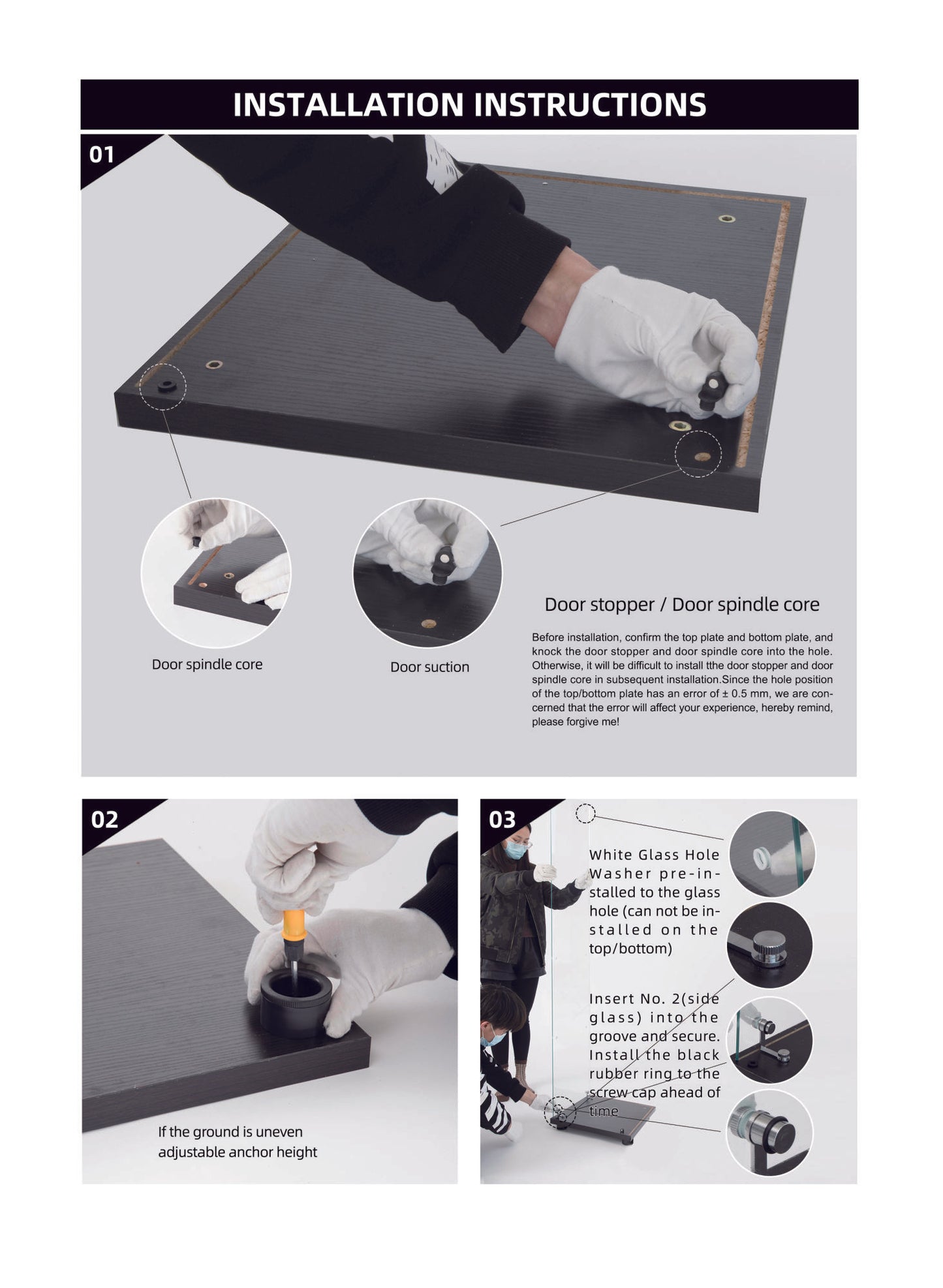 INSTALLATION INSTRUCTIONS

01

Door spindle core

Door suction

Door stopper / Door spindle core

Before installation, confirm the top plate and bottom plate, and knock the door stopper and door spindle core into the hole. Otherwise, it will be difficult to install tthe door stopper and door spindle core in subsequent installation.Since the hole position of the top/bottom plate has an error of ± 0.5 mm, we are concerned that the error will affect your experience, hereby remind, please forgive me!

02

If the ground is uneven adjustable anchor height

03

White Glass Hole Washer pre-installed to the glass hole (can not be installed on the top/bottom)

Insert No. 2(side glass) into the groove and secure. Install the black rubber ring to the screw cap ahead of time