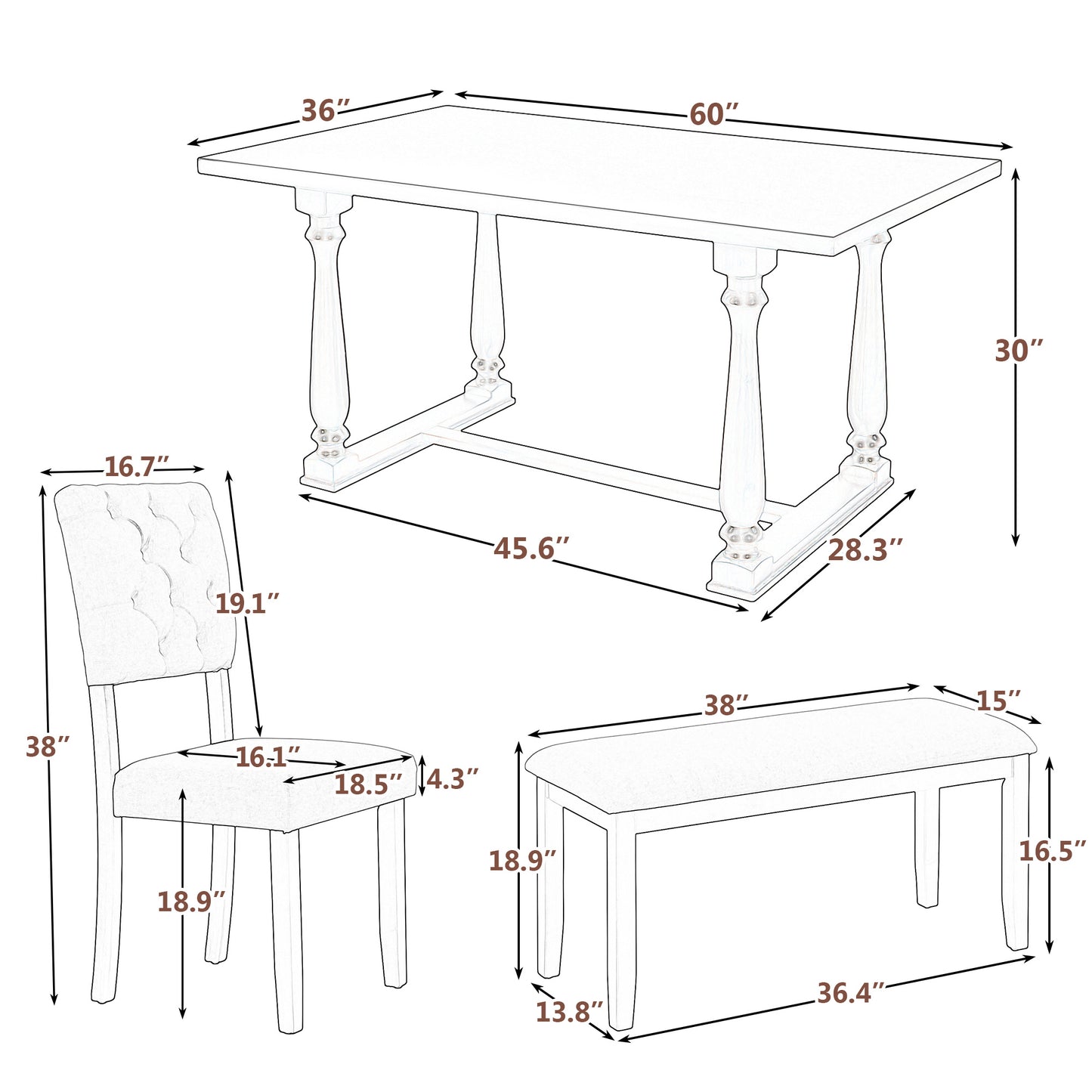 36″
60″
30″
45.6″
28.3″
16.7″
19.1″
38″
16.1″
18.5″
4.3″
18.9″
38″
15″
18.9″
16.5″
13.8″
36.4″