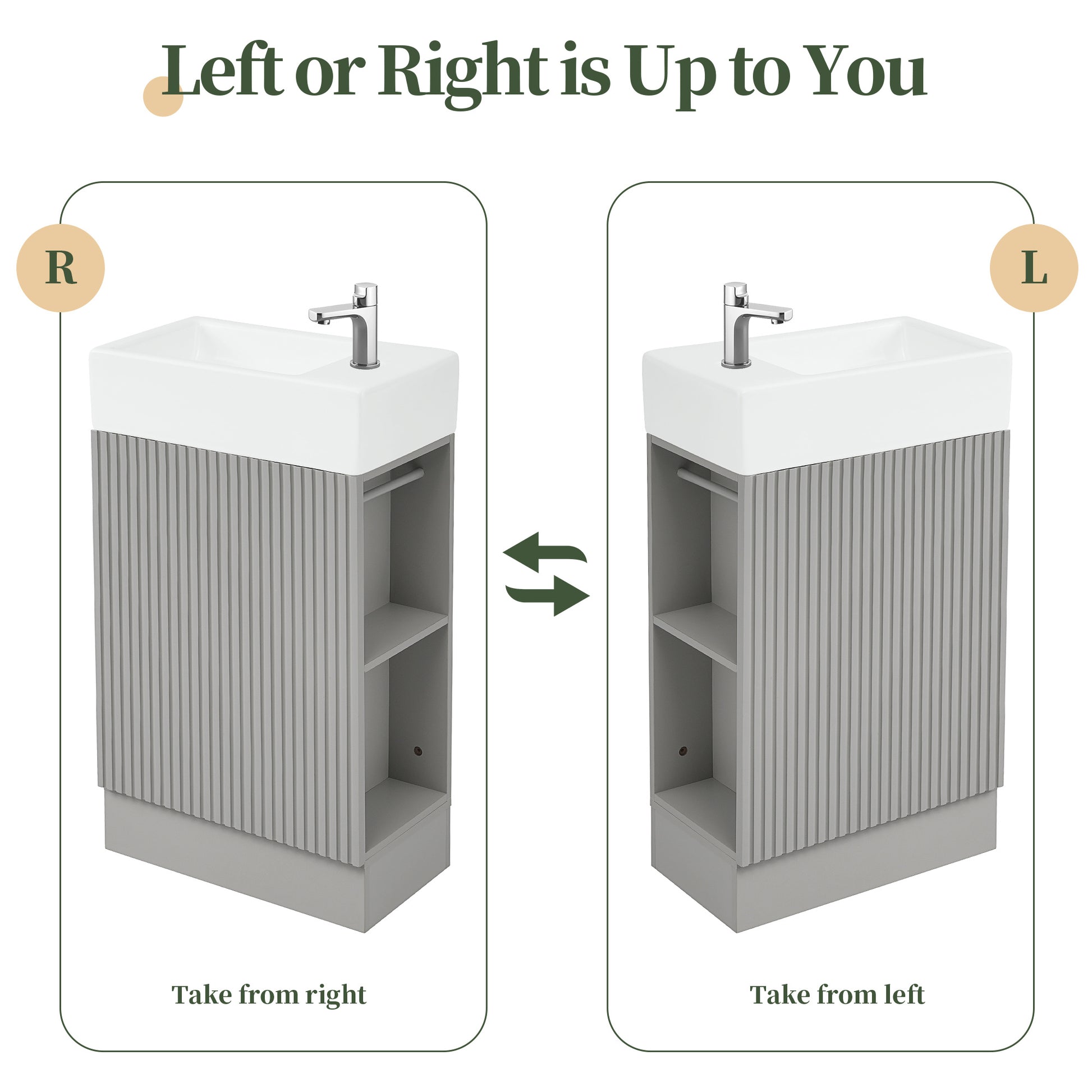 Left or Right is Up to You

R

Take from right

L

Take from left